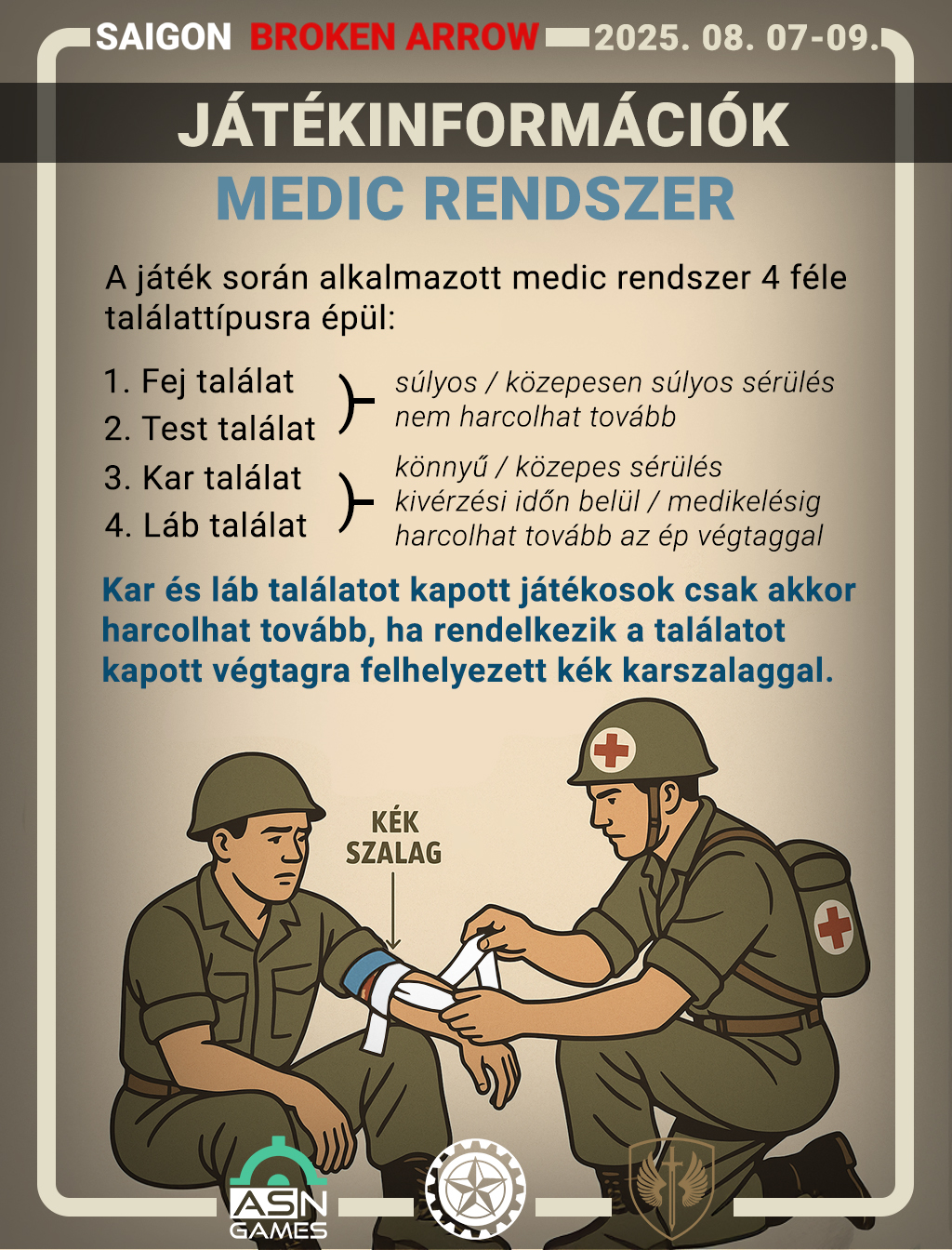 SAIGON BROKEN ARROW 2025. 08. 07-09.

JÁTÉKINFORMÁCIÓK

MEDIC RENDSZER

A játék során alkalmazott medic rendszer 4 féle találattípusra épül:

1. Fej találat
2. Test találat

súlyos / közepesen súlyos sérülés
nem harcolhat tovább

3. Kar találat
4. Láb találat

könnyű / közepes sérülés
kivérzési időn belül / medikelésig
harcolhat tovább az ép végtaggal

Kar és láb találatot kapott játékosok csak akkor harcolhat tovább, ha rendelkezik a találatot kapott végtagra felhelyezett kék karszalaggal.

KÉK SZALAG

ASN GAMES